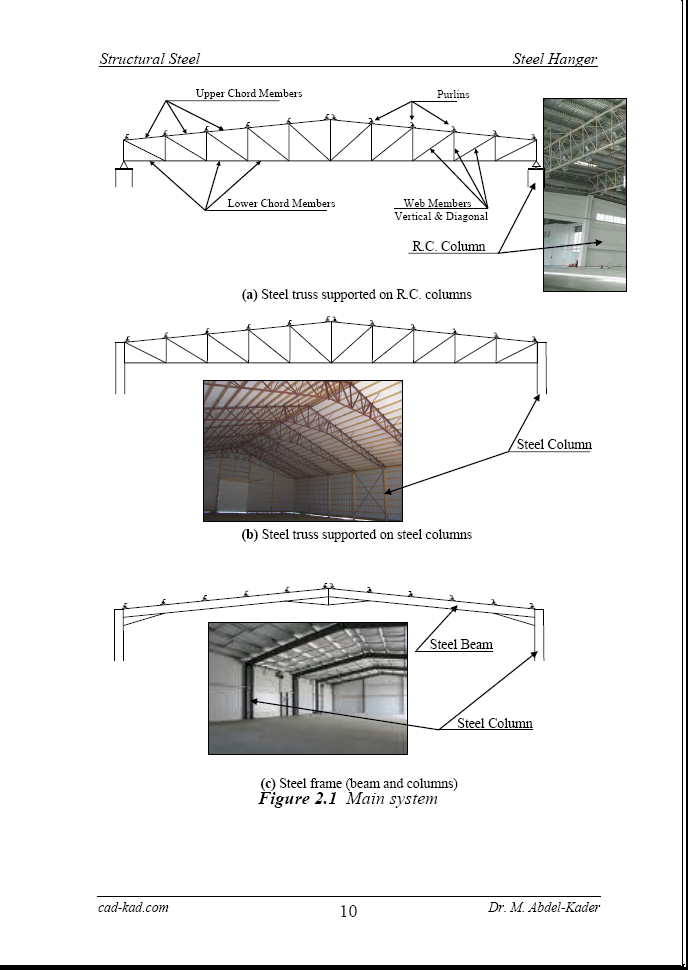 Structural Steel

Steel Hanger

Upper Chord Members

Purlins

Lower Chord Members

Web Members
Vertical & Diagonal

R.C. Column

(a) Steel truss supported on R.C. columns

Steel Column

(b) Steel truss supported on steel columns

Steel Beam

Steel Column

(c) Steel frame (beam and columns)

Figure 2.1 Main system

cad-kad.com

10

Dr. M. Abdel-Kader